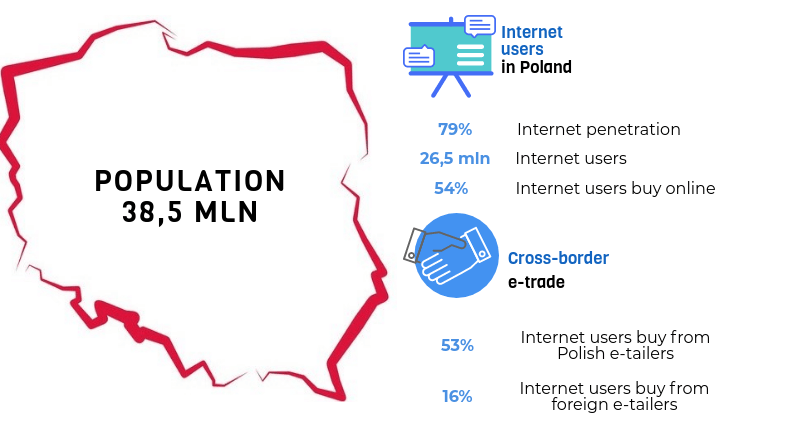 POPULATION
38,5 MLN

Internet users in Poland

79% Internet penetration

26,5 mln Internet users

54% Internet users buy online

Cross-border e-trade

53% Internet users buy from Polish e-tailers

16% Internet users buy from foreign e-tailers